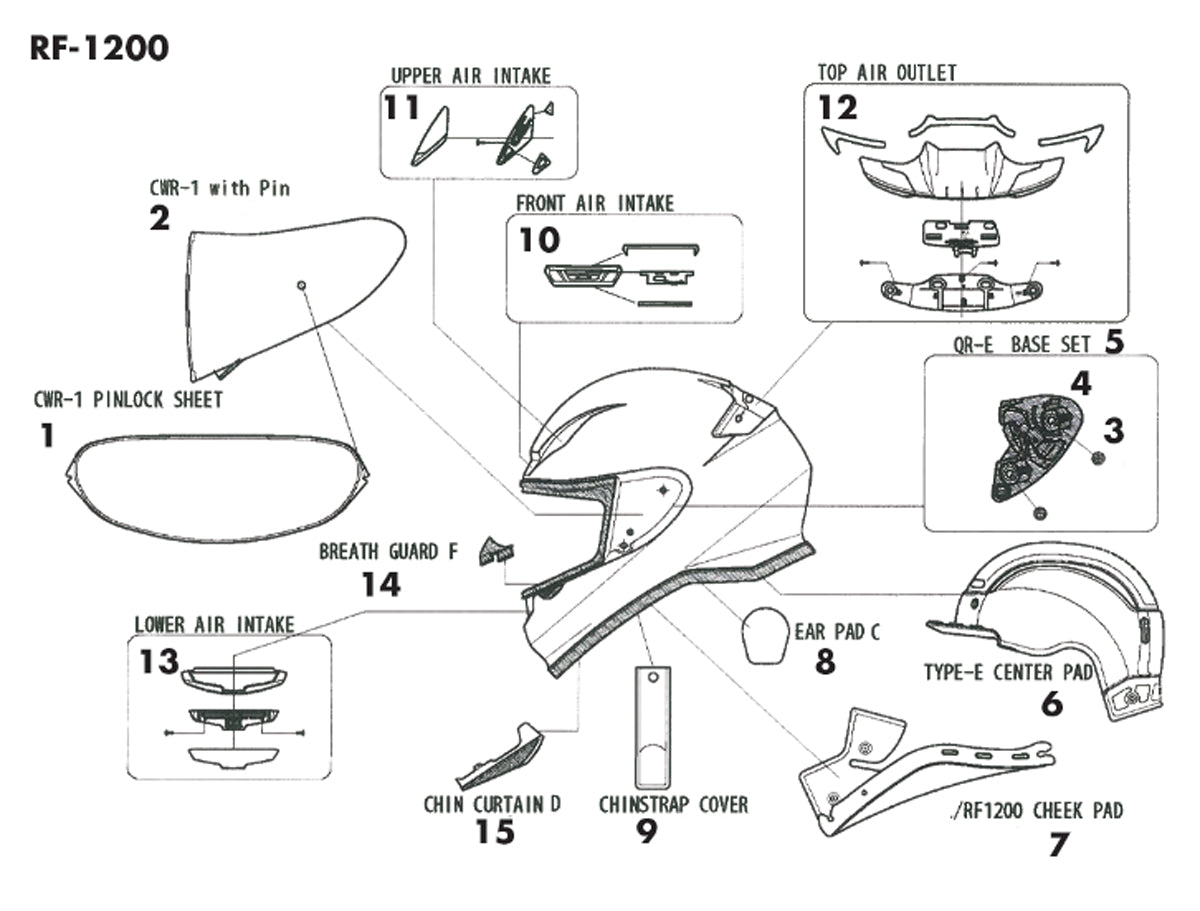 RF-1200

UPPER AIR INTAKE
11

TOP AIR OUTLET
12

CWR-1 with Pin
2

FRONT AIR INTAKE
10

QR-E BASE SET 5
4
3

CWR-1 PINLOCK SHEET
1

BREATH GUARD F
14

LOWER AIR INTAKE
13

EAR PAD C
8

TYPE-E CENTER PAD
6

CHIN CURTAIN D
15

CHINSTRAP COVER
9

./RF1200 CHEEK PAD
7