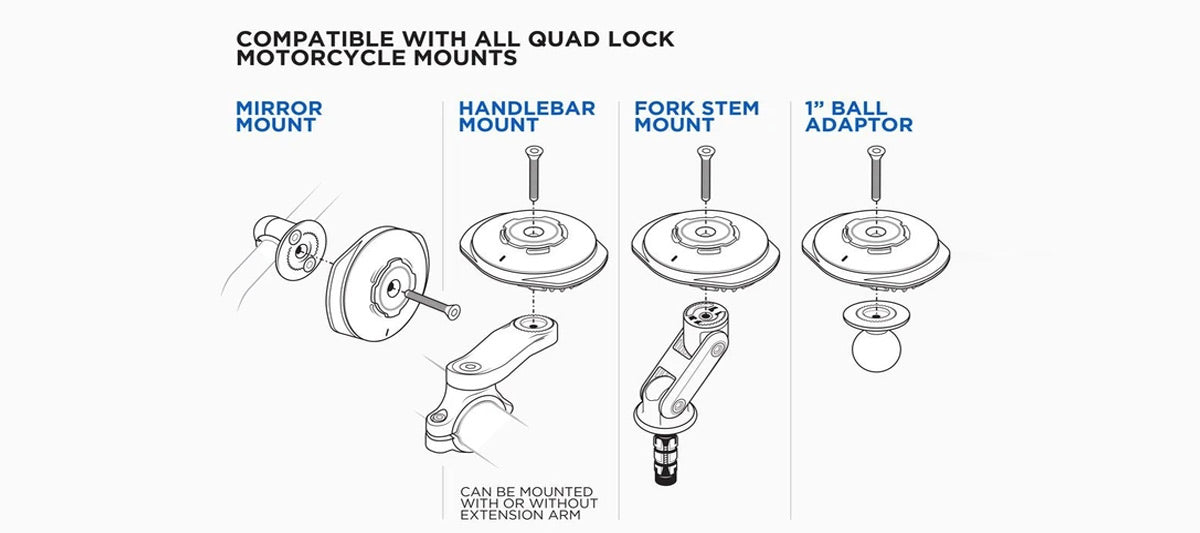 COMPATIBLE WITH ALL QUAD LOCK MOTORCYCLE MOUNTS

MIRROR MOUNT

HANDLEBAR MOUNT

CAN BE MOUNTED WITH OR WITHOUT EXTENSION ARM

FORK STEM MOUNT

1" BALL ADAPTOR