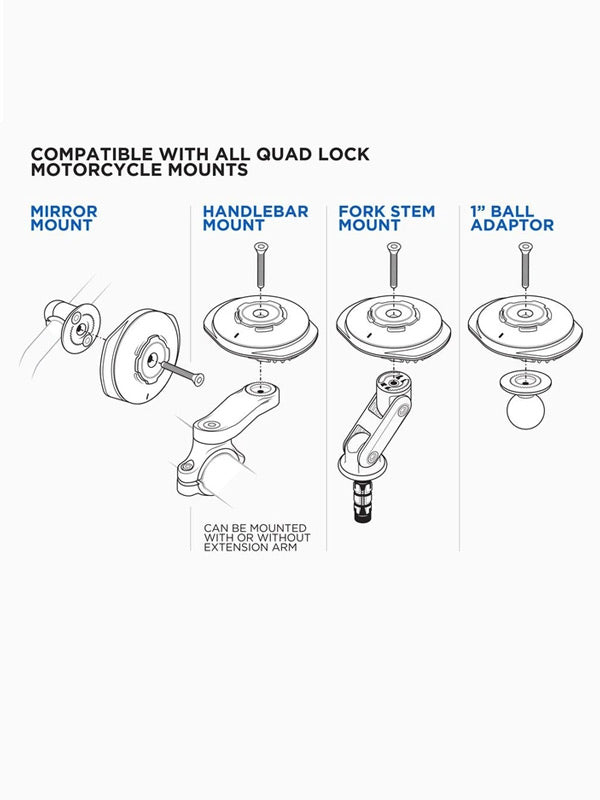 COMPATIBLE WITH ALL QUAD LOCK MOTORCYCLE MOUNTS

MIRROR MOUNT

HANDLEBAR MOUNT

CAN BE MOUNTED WITH OR WITHOUT EXTENSION ARM

FORK STEM MOUNT

1" BALL ADAPTOR