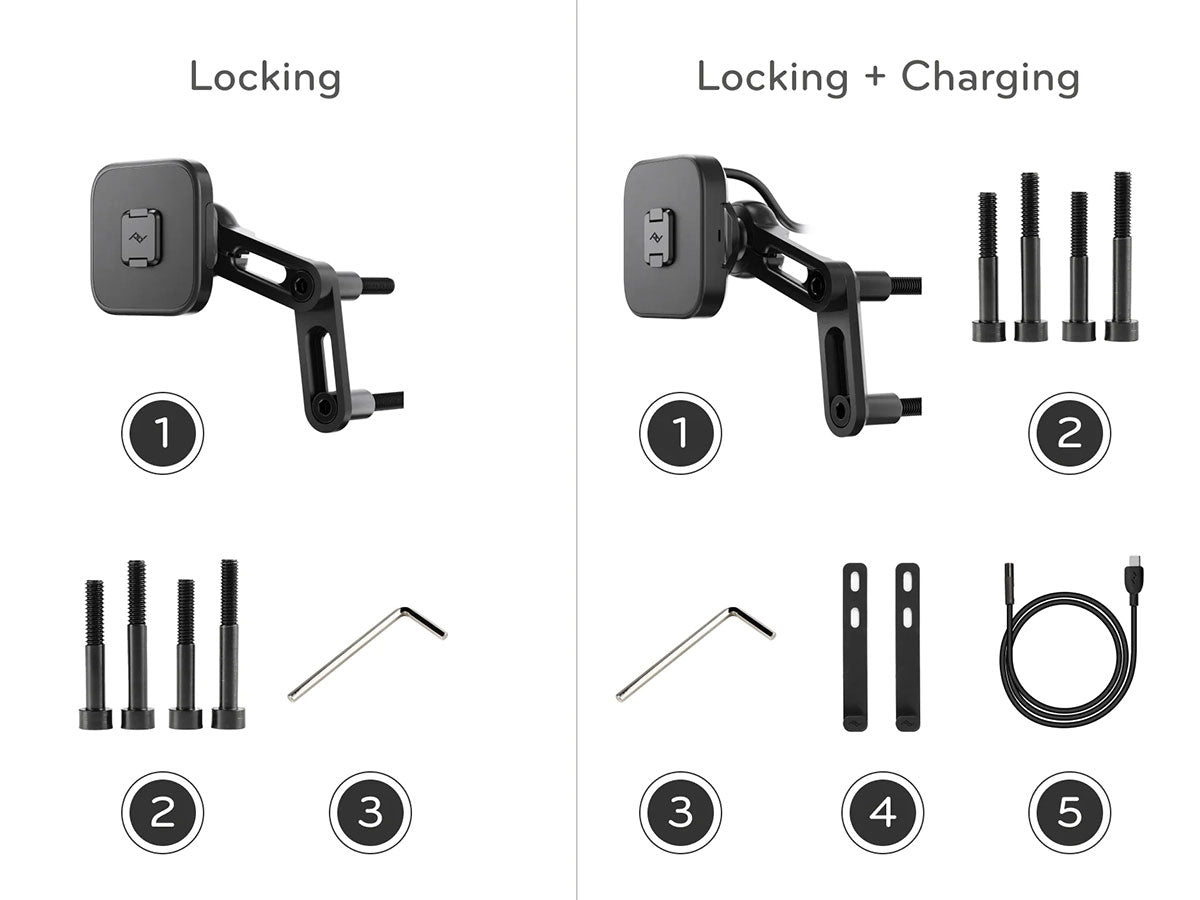 Locking

1

2

3

Locking + Charging

1

2

3

4

5