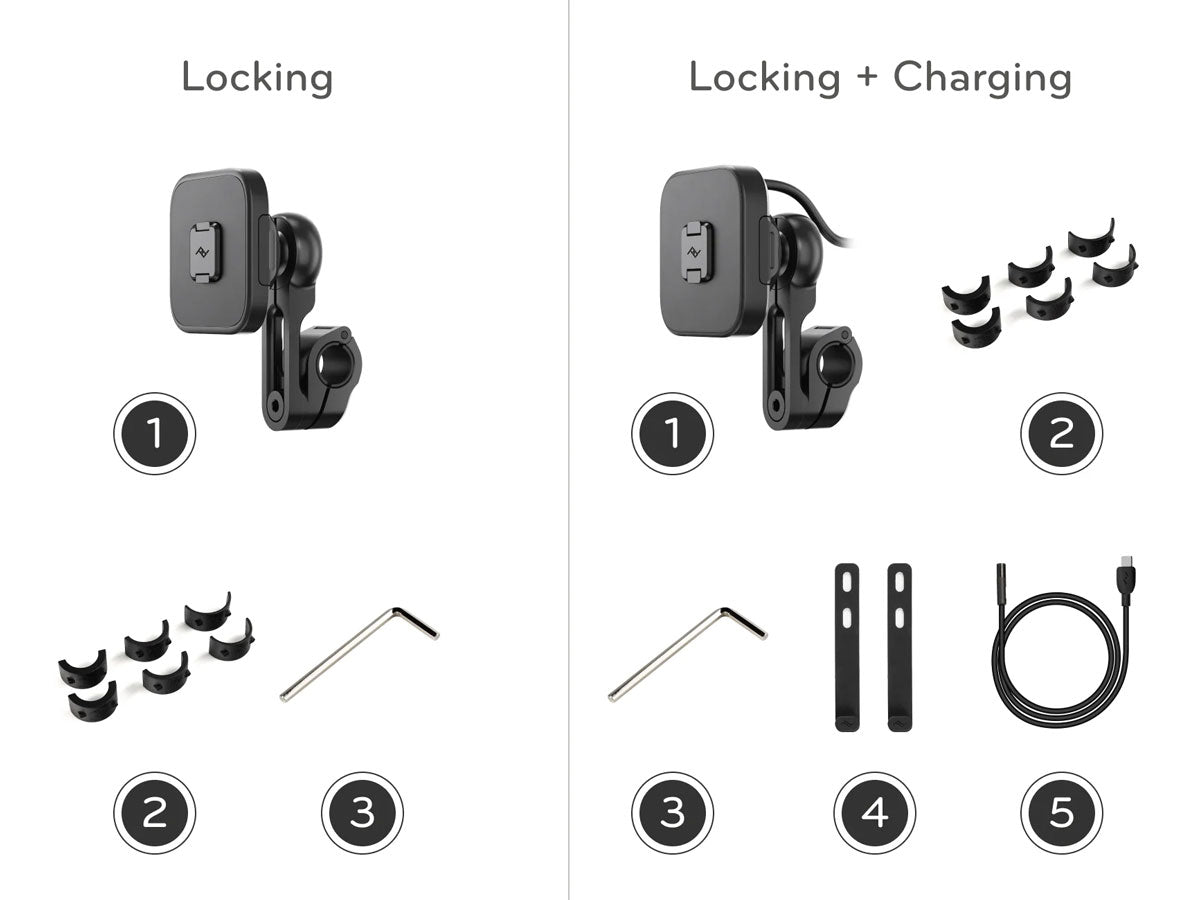 Locking

1

2

3

Locking + Charging

1

2

3

4

5