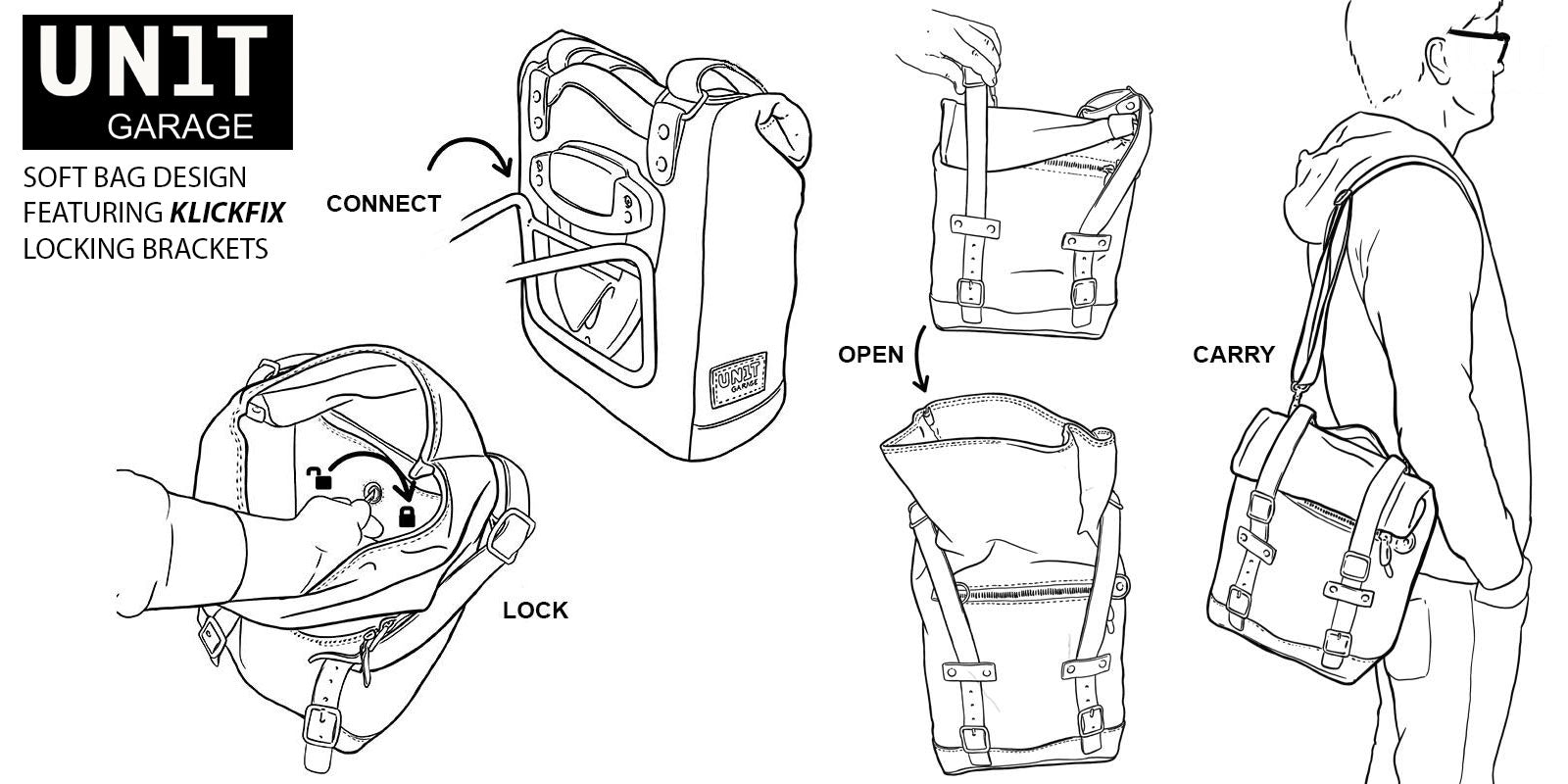 UN1T
GARAGE

SOFT BAG DESIGN
FEATURING KLICKFIX
LOCKING BRACKETS

CONNECT

UN1T
GARAGE

LOCK

OPEN

CARRY