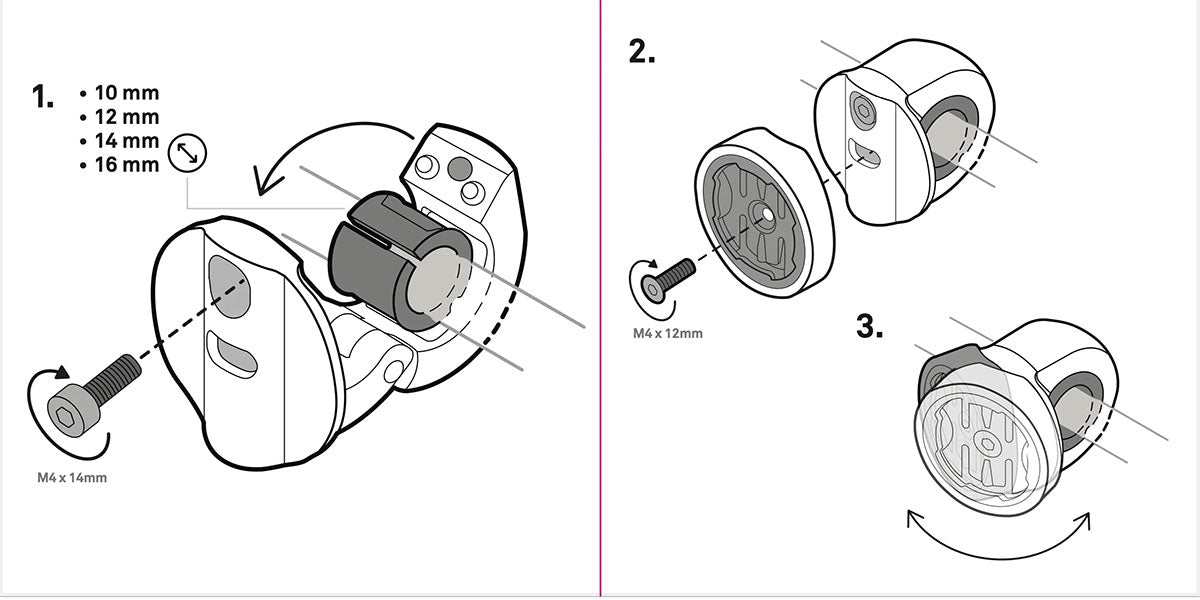 1.
• 10 mm
• 12 mm
• 14 mm
• 16 mm

M4 x 14mm

2.

M4 x 12mm

3.