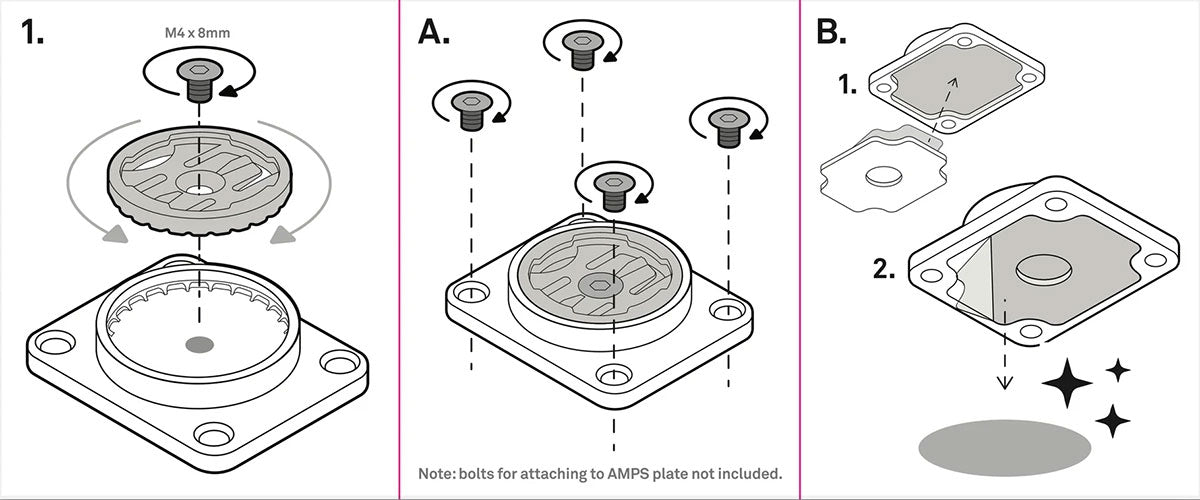 1.

M4 x 8mm

A.

Note: bolts for attaching to AMPS plate not included.

B.

1.

2.